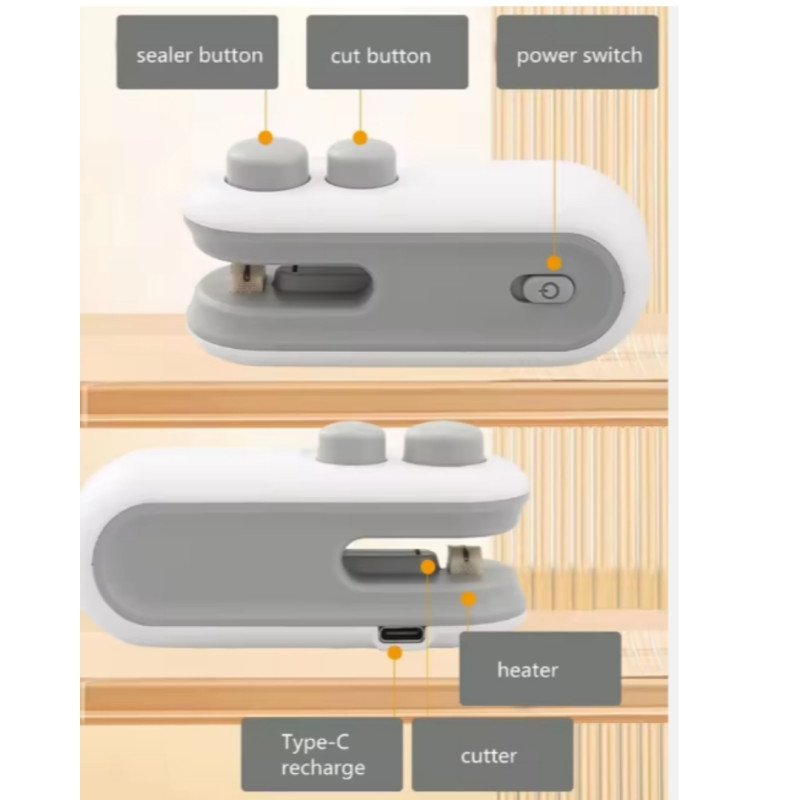 sealer button

cut button

power switch

heater

Type-C recharge

cutter